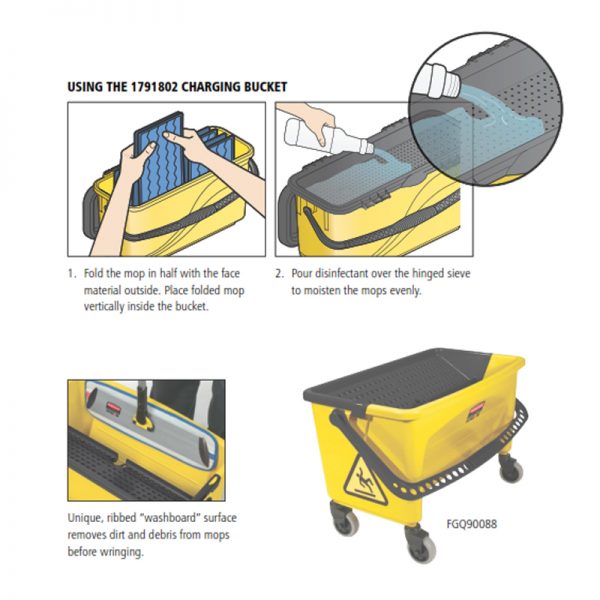 USING THE 1791802 CHARGING BUCKET

1. Fold the mop in half with the face material outside. Place folded mop vertically inside the bucket.

2. Pour disinfectant over the hinged sieve to moisten the mops evenly.

Unique, ribbed "washboard" surface removes dirt and debris from mops before wringing.

FGQ90088